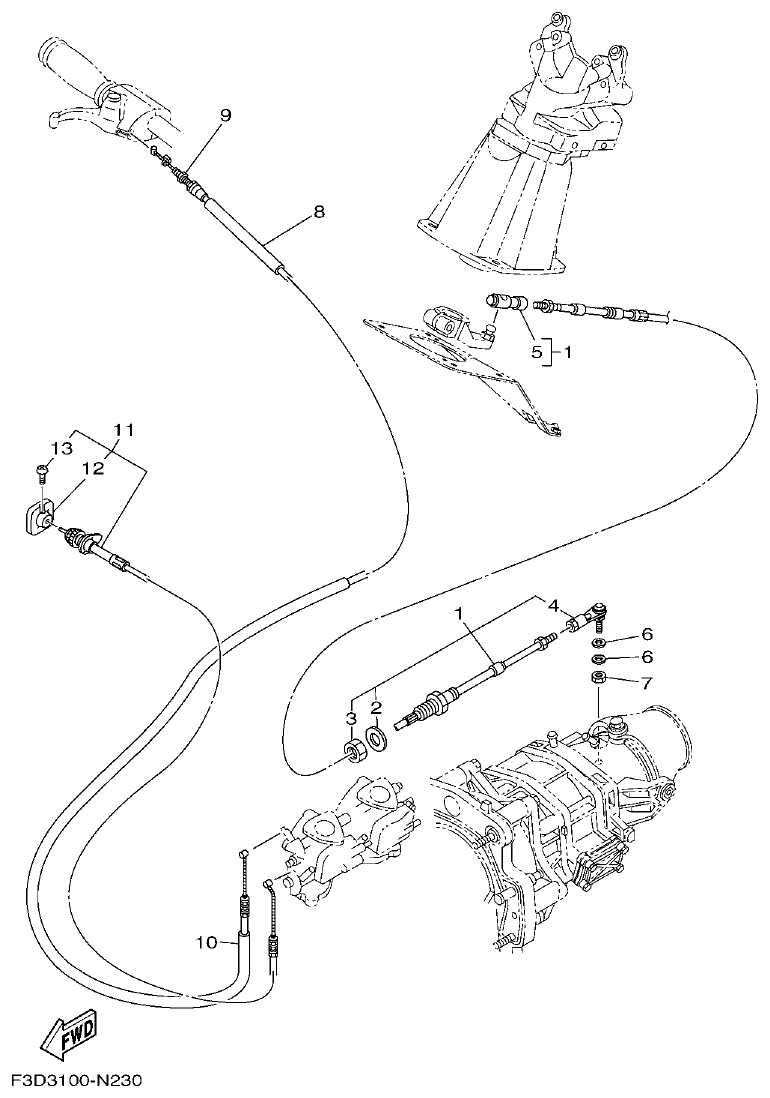 9
8
5
1
11
13
12
1
4
6
6
7
3
2
10
FWD
F3D3100-N230